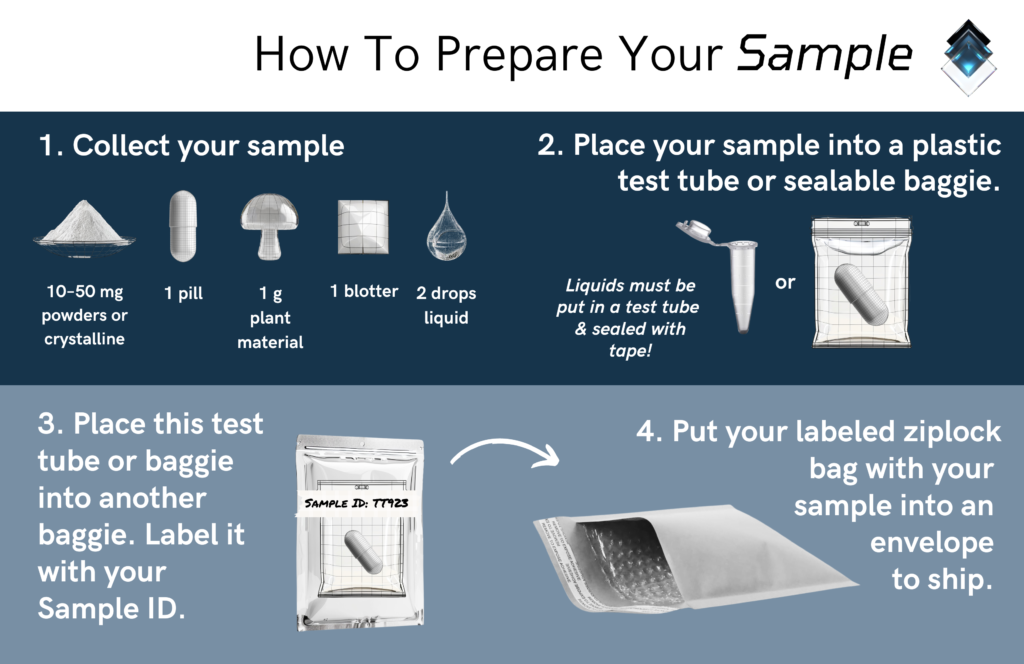 How To Prepare Your Sample

1. Collect your sample

10-50 mg powders or crystalline

1 pill

1 g plant material

1 blotter

2 drops liquid

2. Place your sample into a plastic test tube or sealable baggie.

Liquids must be put in a test tube & sealed with tape!

or

3. Place this test tube or baggie into another baggie. Label it with your Sample ID.

Sample ID: TT923

4. Put your labeled ziplock bag with your sample into an envelope to ship.